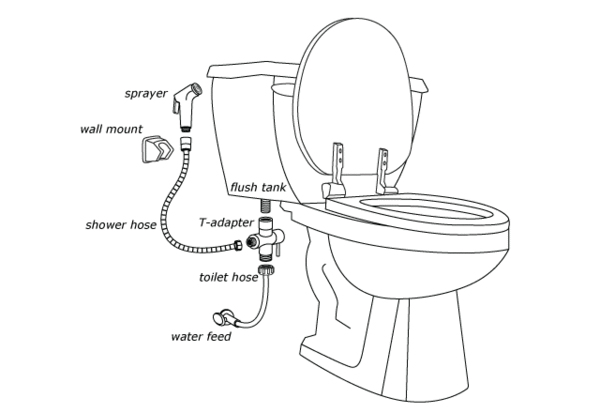 sprayer
wall mount
flush tank
shower hose
T-adapter
toilet hose
water feed